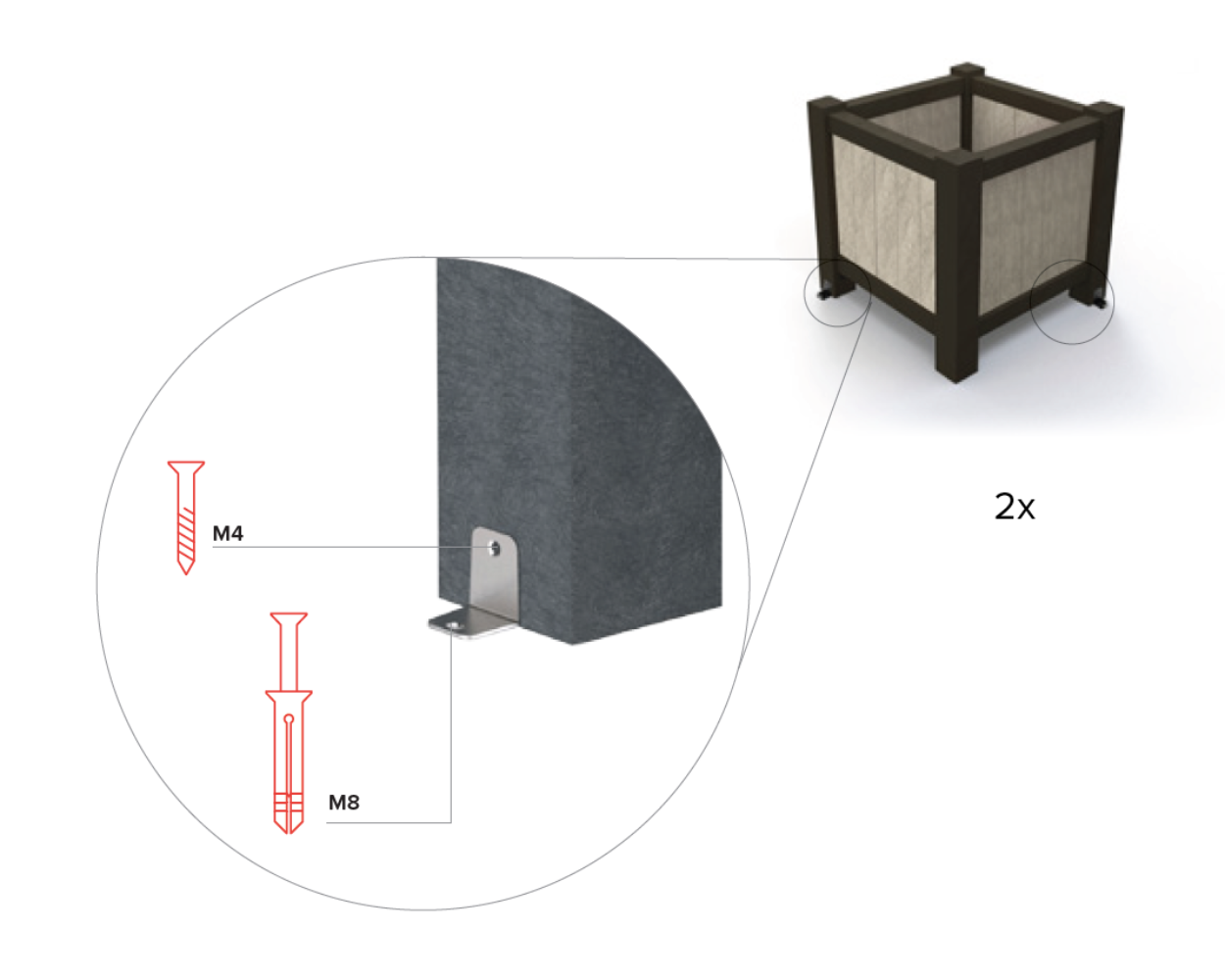 M4

M8

2x