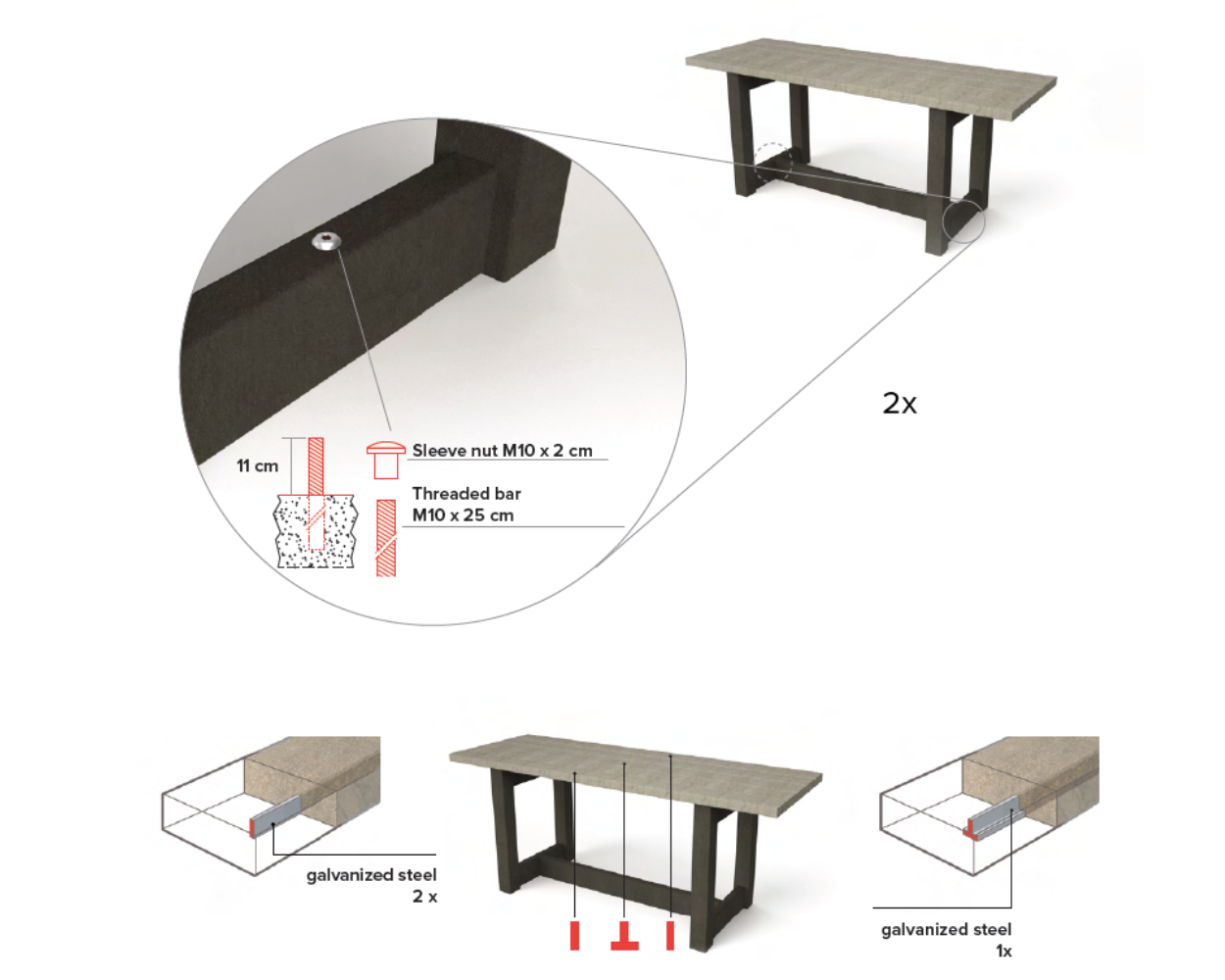 2x

11 cm

Sleeve nut M10 x 2 cm

Threaded bar
M10 x 25 cm

galvanized steel
2 x

galvanized steel
1x